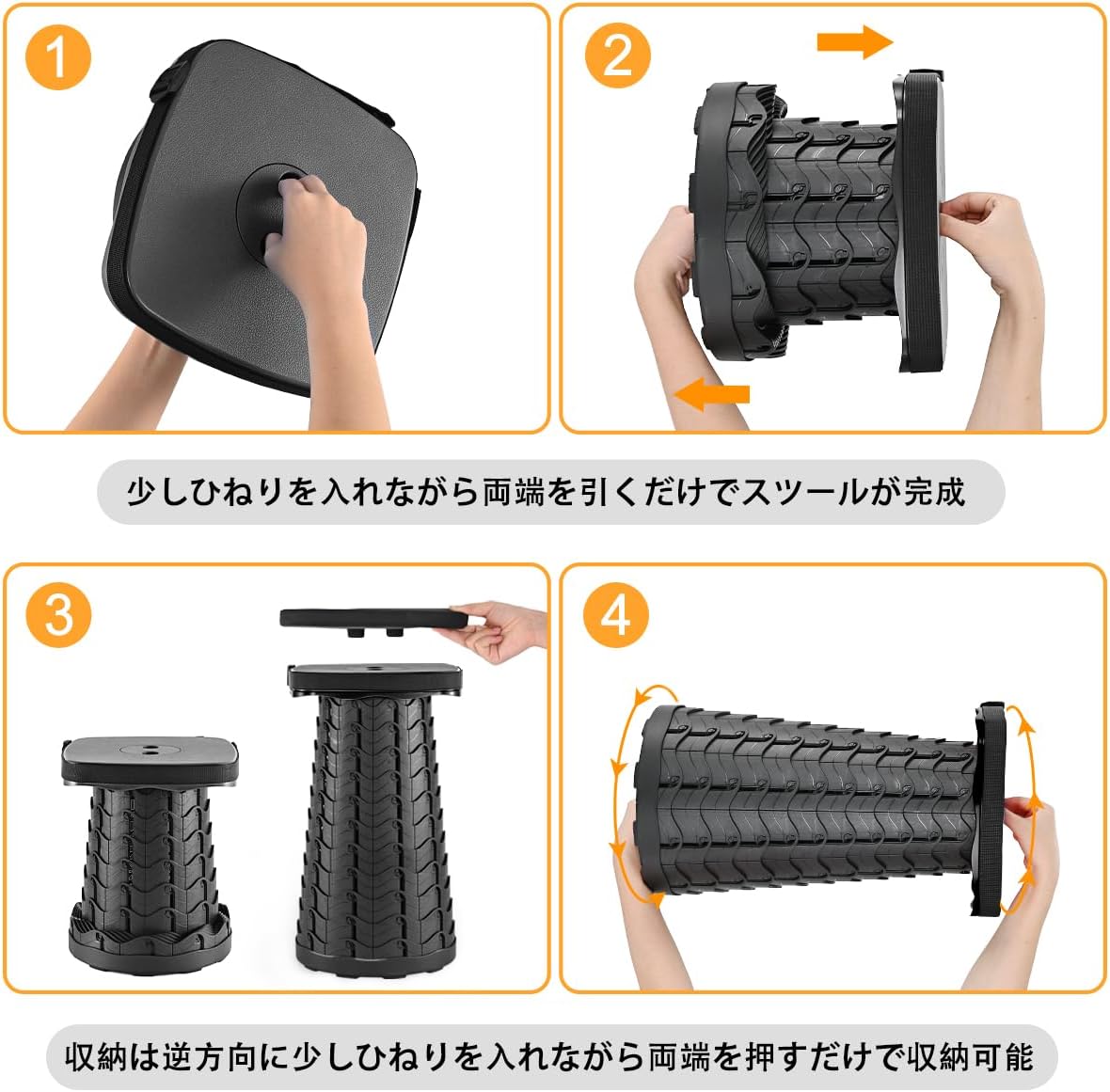 1

2

少しひねりを入れながら両端を引くだけでスツールが完成

3

4

収納は逆方向に少しひねりを入れながら両端を押すだけで収納可能