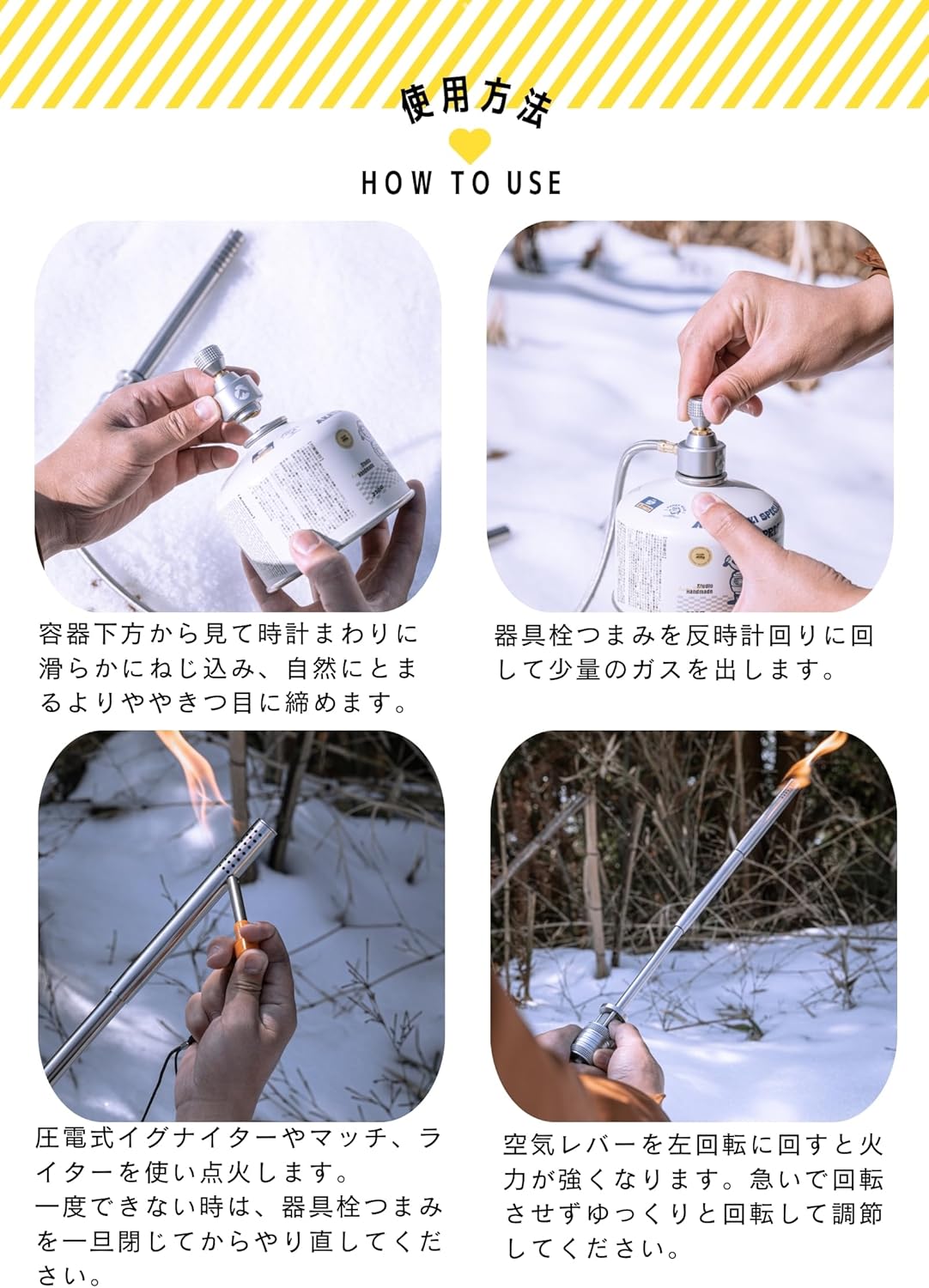 使用方法

HOW TO USE

容器下方から見て時計まわりに滑らかにねじ込み、自然にとまるよりややきつ目に締めます。

器具栓つまみを反時計回りに回して少量のガスを出します。

圧電式イグナイターやマッチ、ライターを使い点火します。
一度できない時は、器具栓つまみを一旦閉じてからやり直してください。

空気レバーを左回転に回すと火力が強くなります。急いで回転させずゆっくりと回転して調節してください。