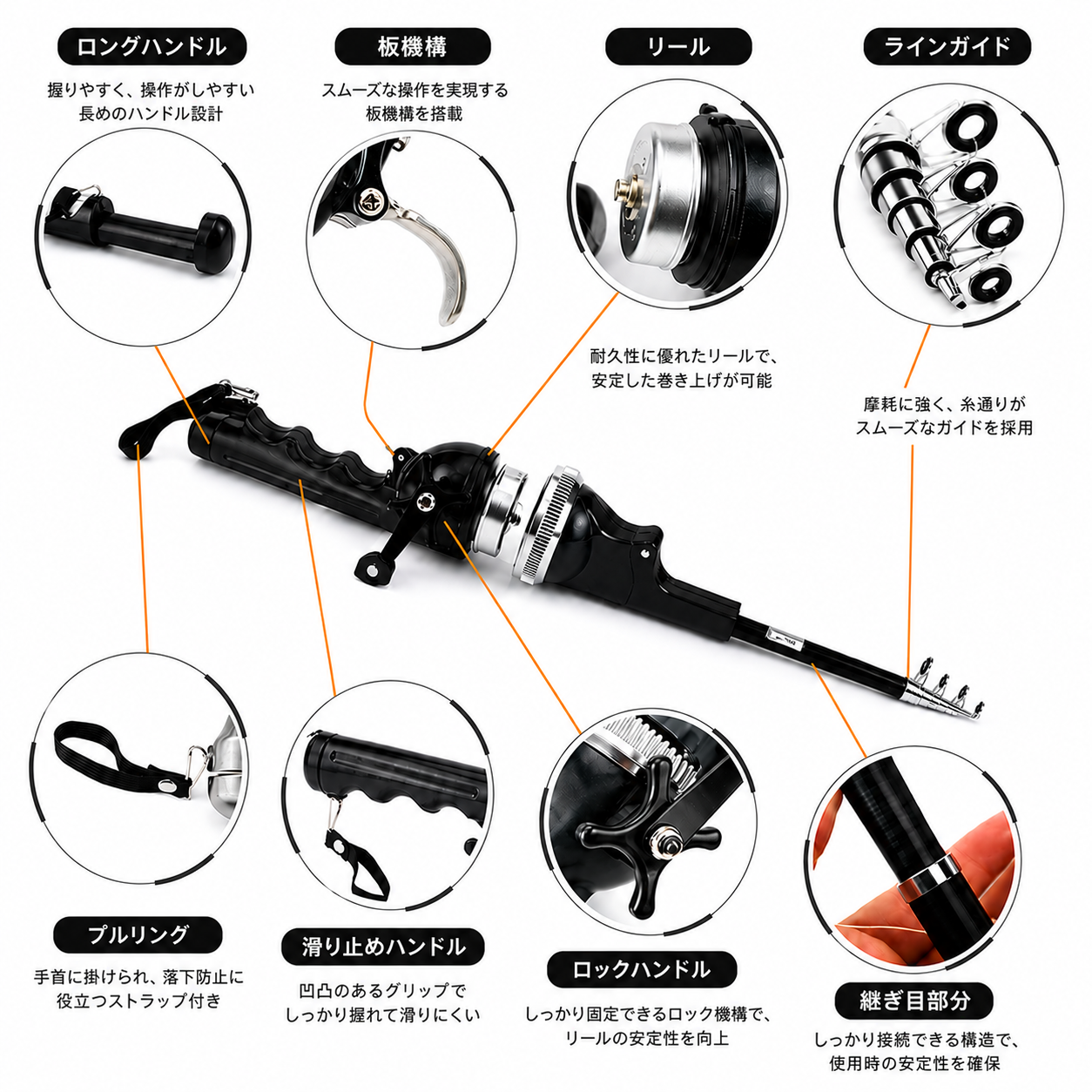 ロングハンドル

握りやすく、操作がしやすい長めのハンドル設計

板機構

スムーズな操作を実現する板機構を搭載

リール

耐久性に優れたリールで、安定した巻き上げが可能

ラインガイド

摩耗に強く、糸通りがスムーズなガイドを採用

プルリング

手首に掛けられ、落下防止に役立つストラップ付き

滑り止めハンドル

凹凸のあるグリップでしっかり握れて滑りにくい

ロックハンドル

しっかり固定できるロック機構で、リールの安定性を向上

継ぎ目部分

しっかり接続できる構造で、使用時の安定性を確保